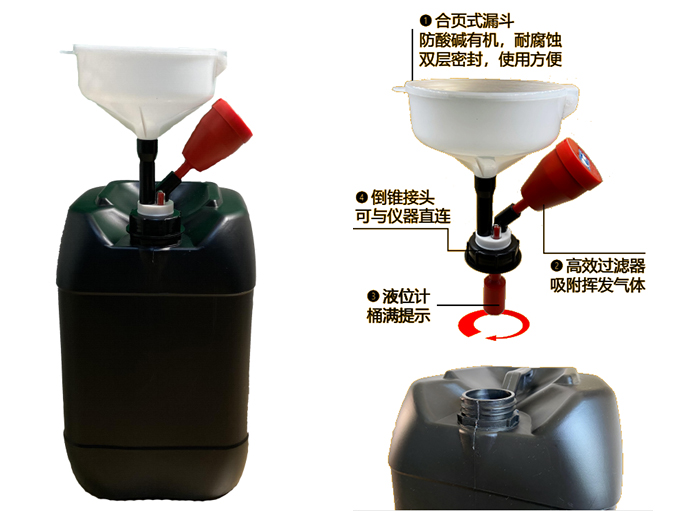 ❶ 合页式漏斗
防酸碱有机，耐腐蚀
双层密封，使用方便

❹ 倒锥接头
可与仪器直连

❷ 高效过滤器
吸附挥发气体

❸ 液位计
桶满提示